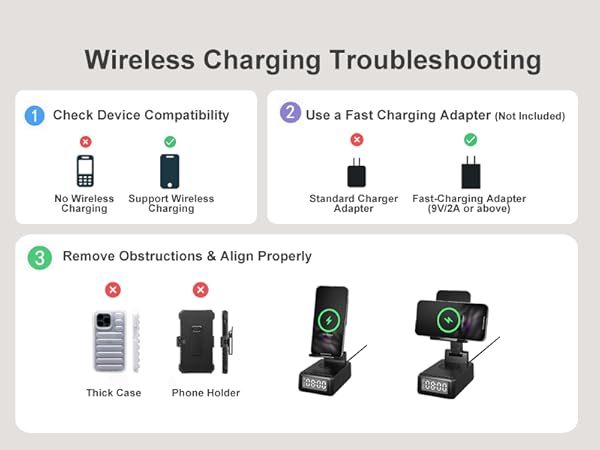 Wireless Charging Troubleshooting

1 Check Device Compatibility

No Wireless Charging

Support Wireless Charging

2 Use a Fast Charging Adapter (Not Included)

Standard Charger Adapter

Fast-Charging Adapter (9V/2A or above)

3 Remove Obstructions & Align Properly

Thick Case

Phone Holder

08:00

08:00