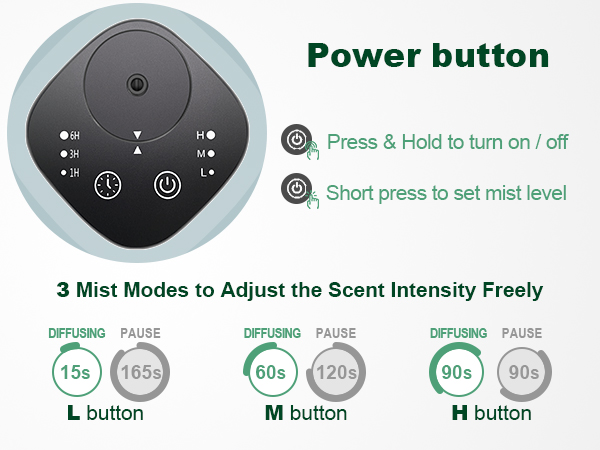 6H
3H
1H
H
M
L

Power button

Press & Hold to turn on / off

Short press to set mist level

3 Mist Modes to Adjust the Scent Intensity Freely

DIFFUSING PAUSE
15s 165s
L button

DIFFUSING PAUSE
60s 120s
M button

DIFFUSING PAUSE
90s 90s
H button