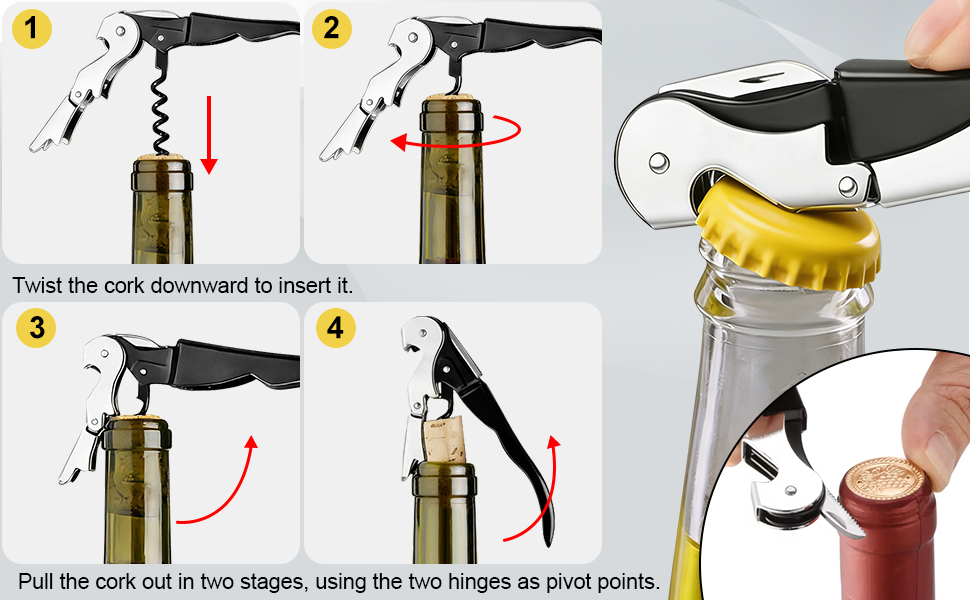 1

2

Twist the cork downward to insert it.

3

4

Pull the cork out in two stages, using the two hinges as pivot points.