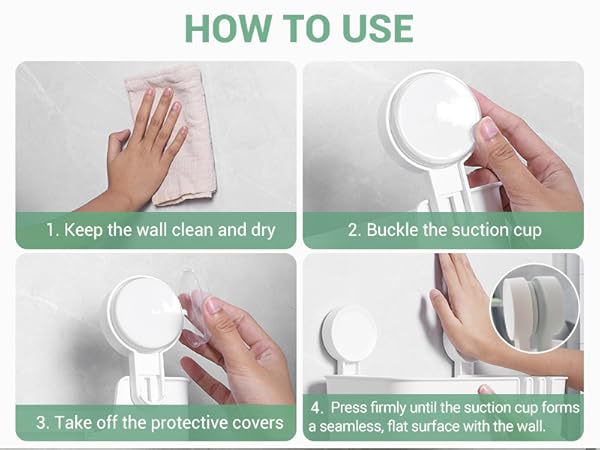 HOW TO USE

1. Keep the wall clean and dry

2. Buckle the suction cup

3. Take off the protective covers

4. Press firmly until the suction cup forms a seamless, flat surface with the wall.