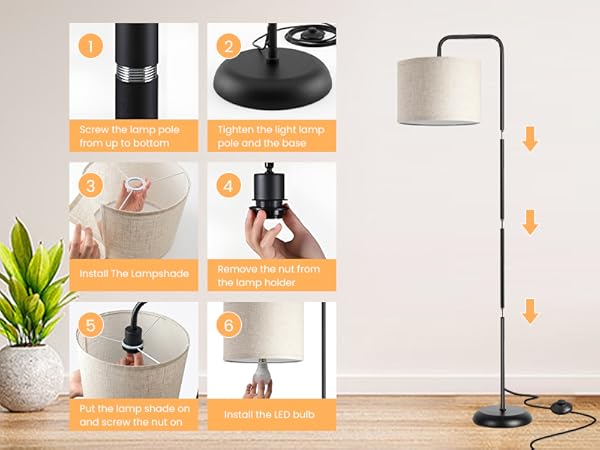 1
Screw the lamp pole from up to bottom

2
Tighten the light lamp pole and the base

3
Install The Lampshade

4
Remove the nut from the lamp holder

5
Put the lamp shade on and screw the nut on

6
Install the LED bulb