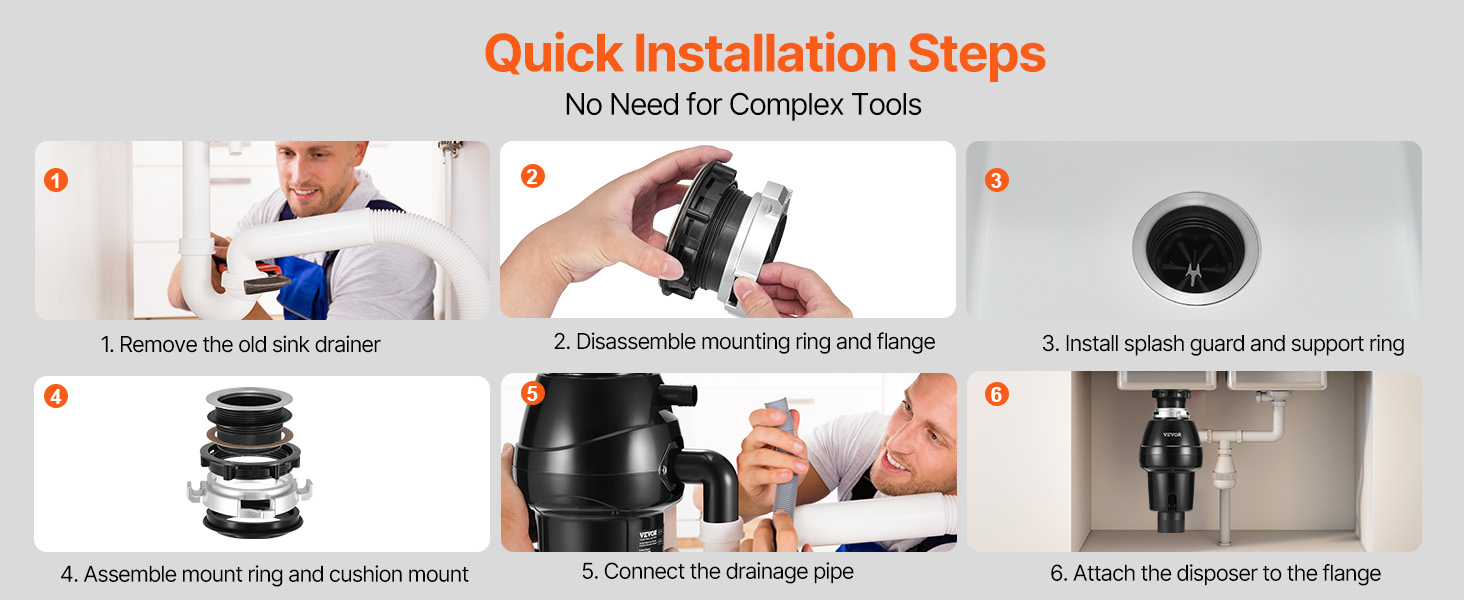 Quick Installation Steps
No Need for Complex Tools

1
1. Remove the old sink drainer

2
2. Disassemble mounting ring and flange

3
3. Install splash guard and support ring

4
4. Assemble mount ring and cushion mount

5
VEVOR
5. Connect the drainage pipe

6
VEVOR
6. Attach the disposer to the flange