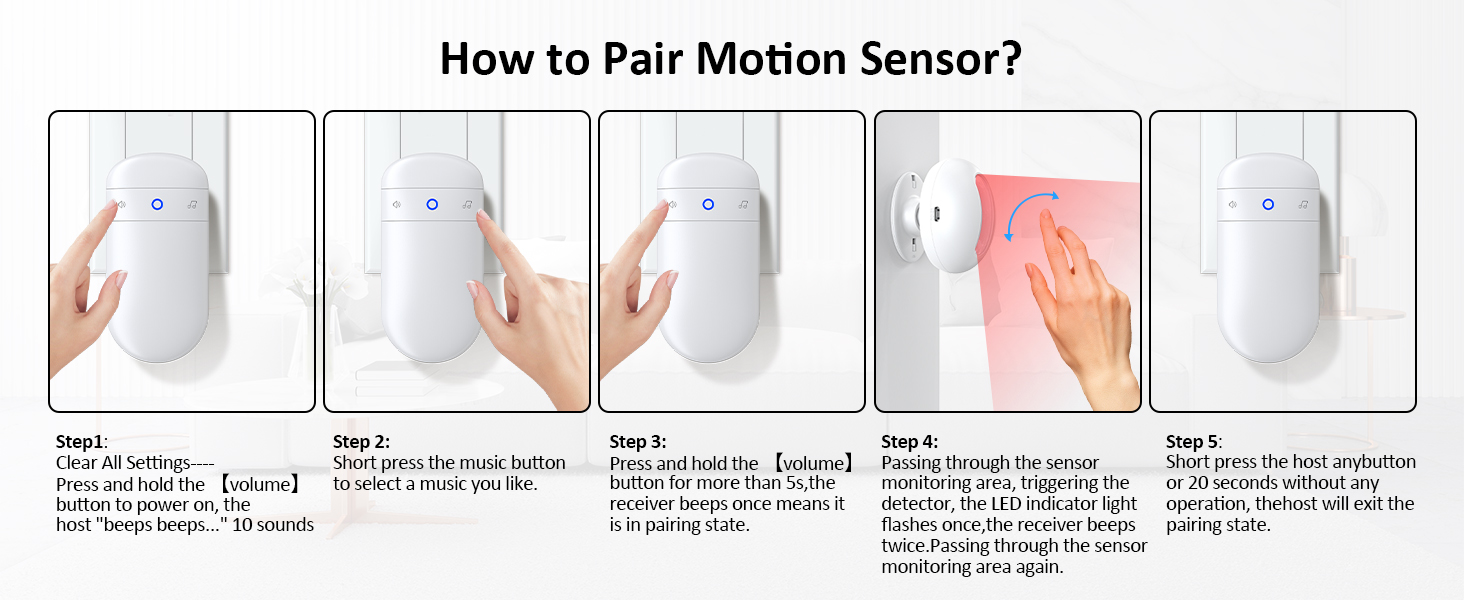 How to Pair Motion Sensor?

Step1:
Clear All Settings----
Press and hold the 【volume】 button to power on, the host "beeps beeps..." 10 sounds

Step 2:
Short press the music button to select a music you like.

Step 3:
Press and hold the 【volume】 button for more than 5s,the receiver beeps once means it is in pairing state.

Step 4:
Passing through the sensor monitoring area, triggering the detector, the LED indicator light flashes once,the receiver beeps twice.Passing through the sensor monitoring area again.

Step 5:
Short press the host anybutton or 20 seconds without any operation, thehost will exit the pairing state.