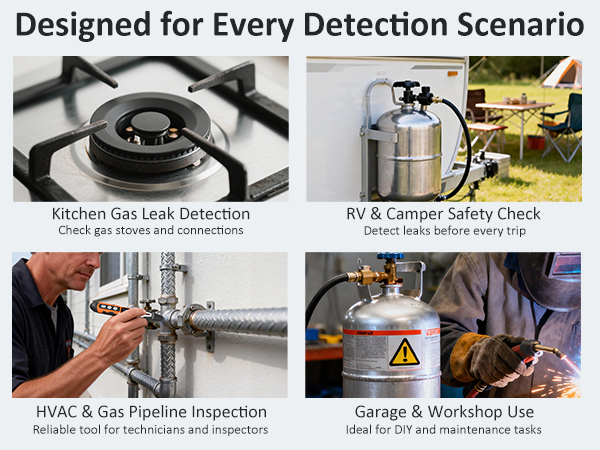 Designed for Every Detection Scenario

Kitchen Gas Leak Detection
Check gas stoves and connections

RV & Camper Safety Check
Detect leaks before every trip

HVAC & Gas Pipeline Inspection
Reliable tool for technicians and inspectors

Garage & Workshop Use
Ideal for DIY and maintenance tasks