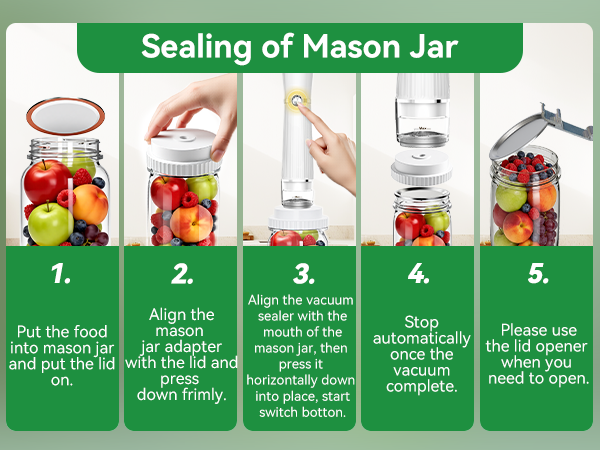 Sealing of Mason Jar

1.

Put the food into mason jar and put the lid on.

2.

Align the mason jar adapter with the lid and press down frimly.

3.

Align the vacuum sealer with the mouth of the mason jar, then press it horizontally down into place, start switch botton.

4.

Stop automatically once the vacuum complete.

5.

Please use the lid opener when you need to open.