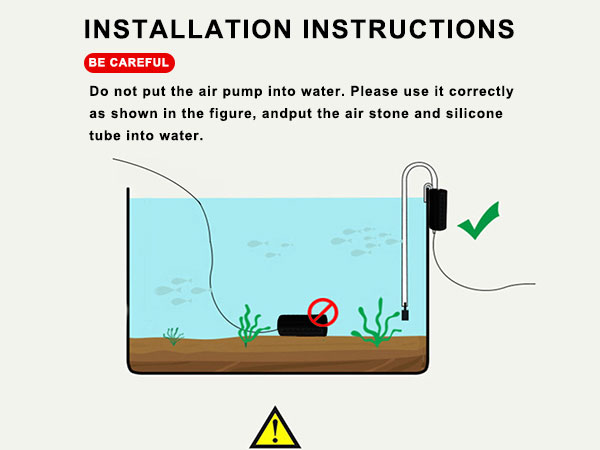 INSTALLATION INSTRUCTIONS

BE CAREFUL

Do not put the air pump into water. Please use it correctly as shown in the figure, andput the air stone and silicone tube into water.

!