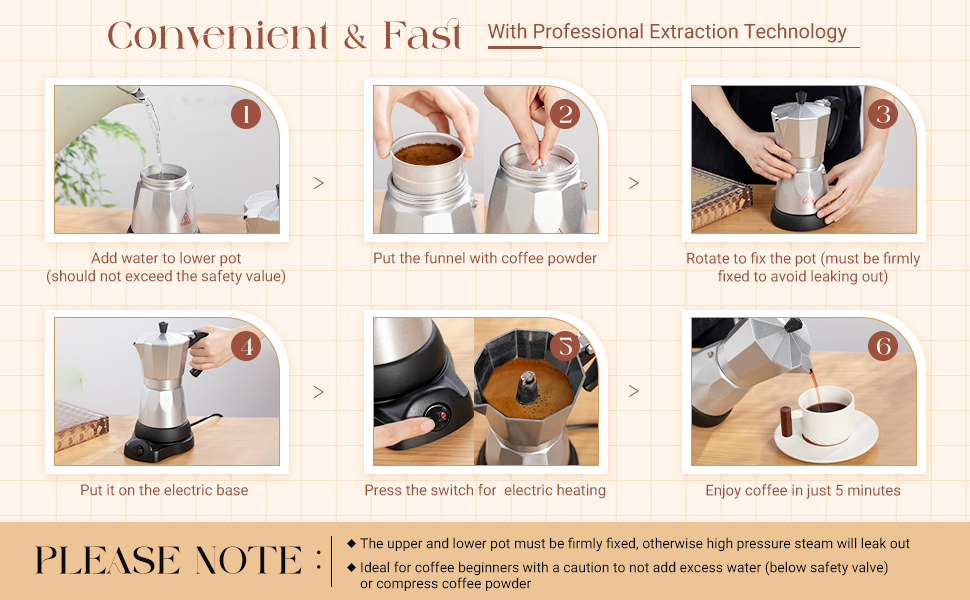 Convenient & Fast

With Professional Extraction Technology

1

Add water to lower pot (should not exceed the safety value)

>

2

Put the funnel with coffee powder

>

3

Rotate to fix the pot (must be firmly fixed to avoid leaking out)

4

Put it on the electric base

>

5

Press the switch for electric heating

>

6

Enjoy coffee in just 5 minutes

PLEASE NOTE :

◆ The upper and lower pot must be firmly fixed, otherwise high pressure steam will leak out

◆ Ideal for coffee beginners with a caution to not add excess water (below safety valve) or compress coffee powder