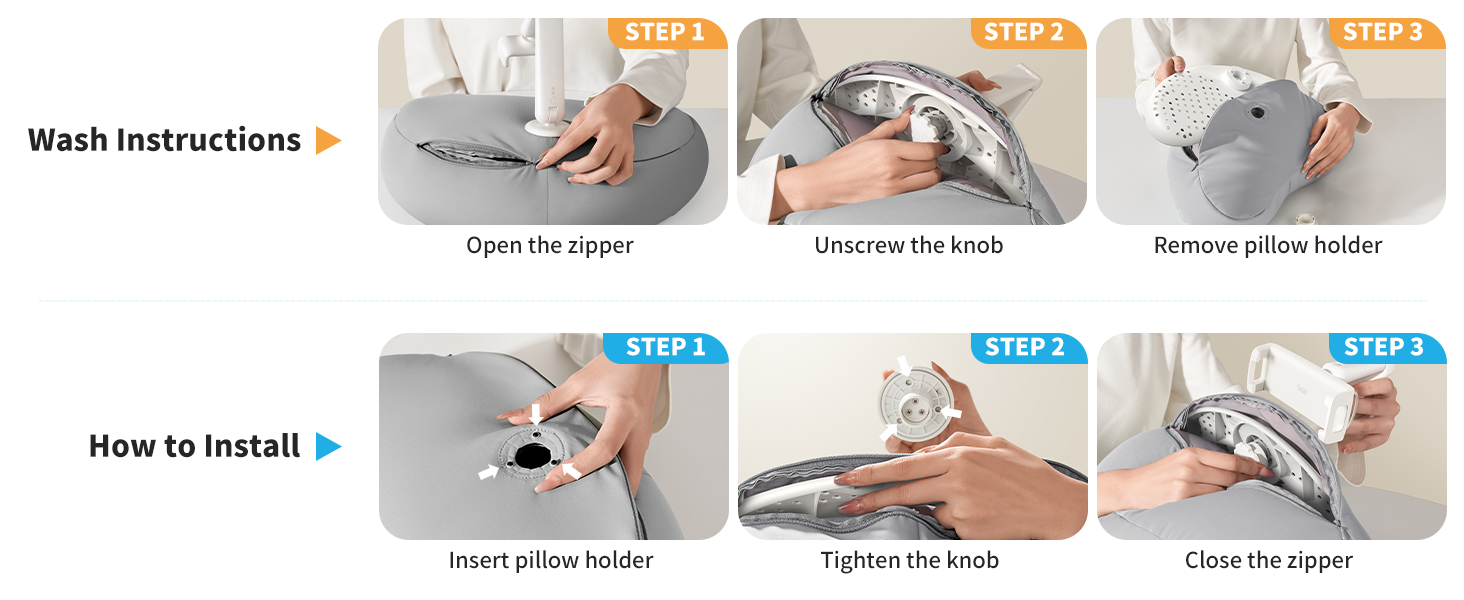 Wash Instructions

STEP 1
Open the zipper

STEP 2
Unscrew the knob

STEP 3
Remove pillow holder

How to Install

STEP 1
Insert pillow holder

STEP 2
Tighten the knob

STEP 3
Close the zipper