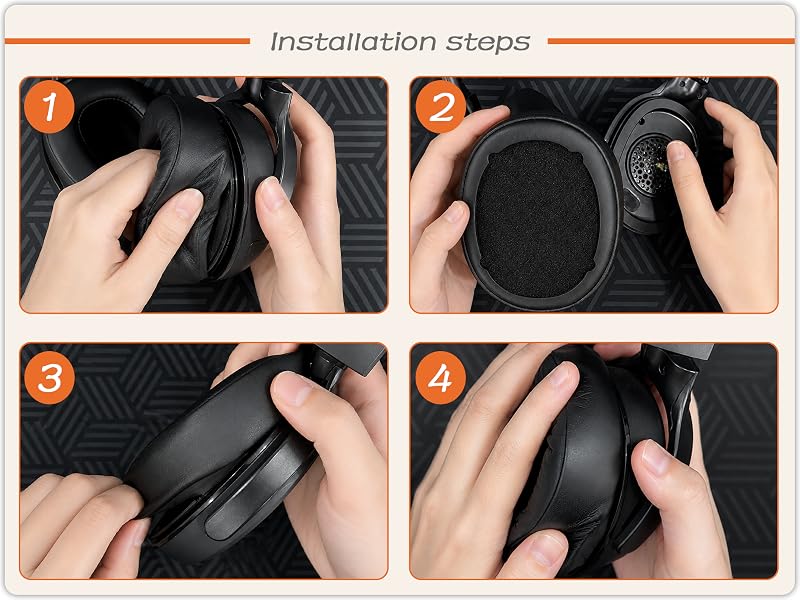 Installation steps

1

2

3

4