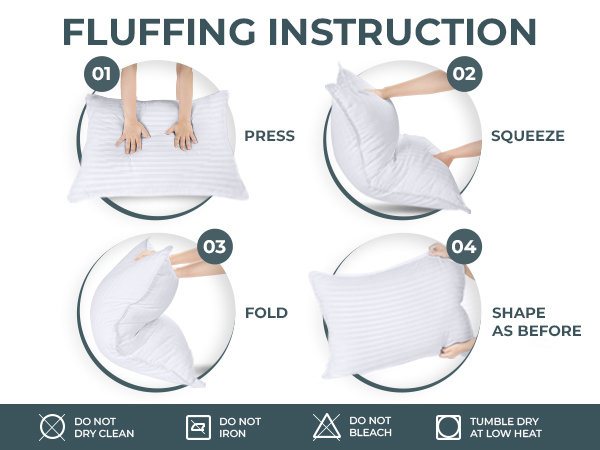 FLUFFING INSTRUCTION

01

PRESS

02

SQUEEZE

03

FOLD

04

SHAPE AS BEFORE

DO NOT DRY CLEAN

DO NOT IRON

DO NOT BLEACH

TUMBLE DRY AT LOW HEAT