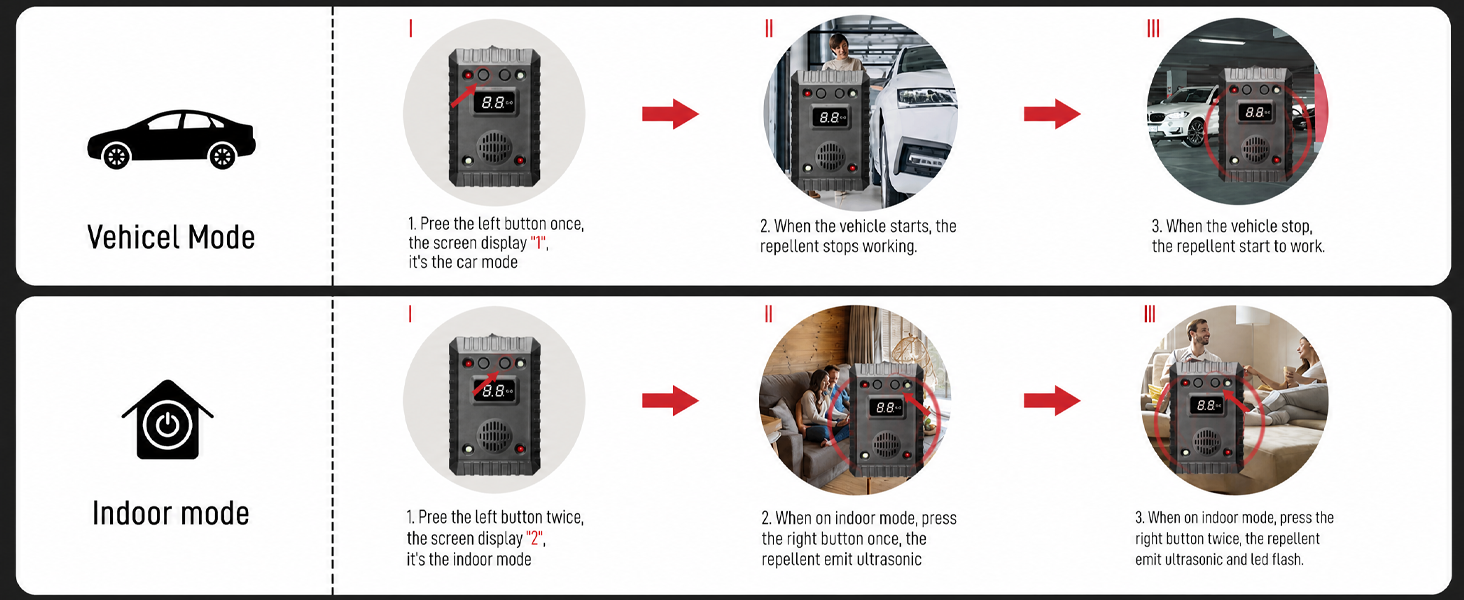 Vehicel Mode

I

8.8

1. Pree the left button once, the screen display "1", it's the car mode

II

8.8

2. When the vehicle starts, the repellent stops working.

III

8.8

3. When the vehicle stop, the repellent start to work.

Indoor mode

I

8.8

1. Pree the left button twice, the screen display "2", it's the indoor mode

II

8.8

2. When on indoor mode, press the right button once, the repellent emit ultrasonic

III

8.8

3. When on indoor mode, press the right button twice, the repellent emit ultrasonic and led flash.