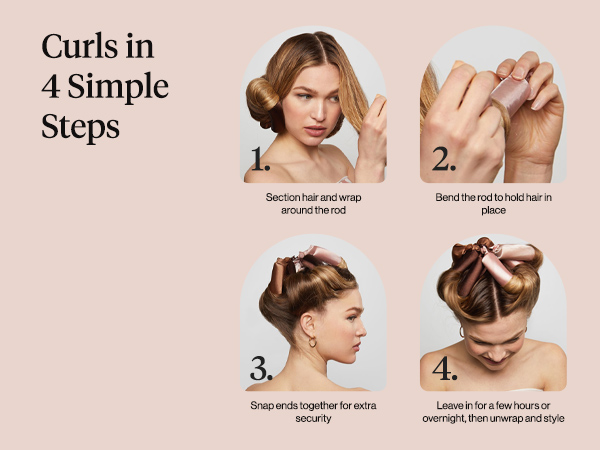 Curls in 4 Simple Steps

1.

Section hair and wrap around the rod

2.

Bend the rod to hold hair in place

3.

Snap ends together for extra security

4.

Leave in for a few hours or overnight, then unwrap and style