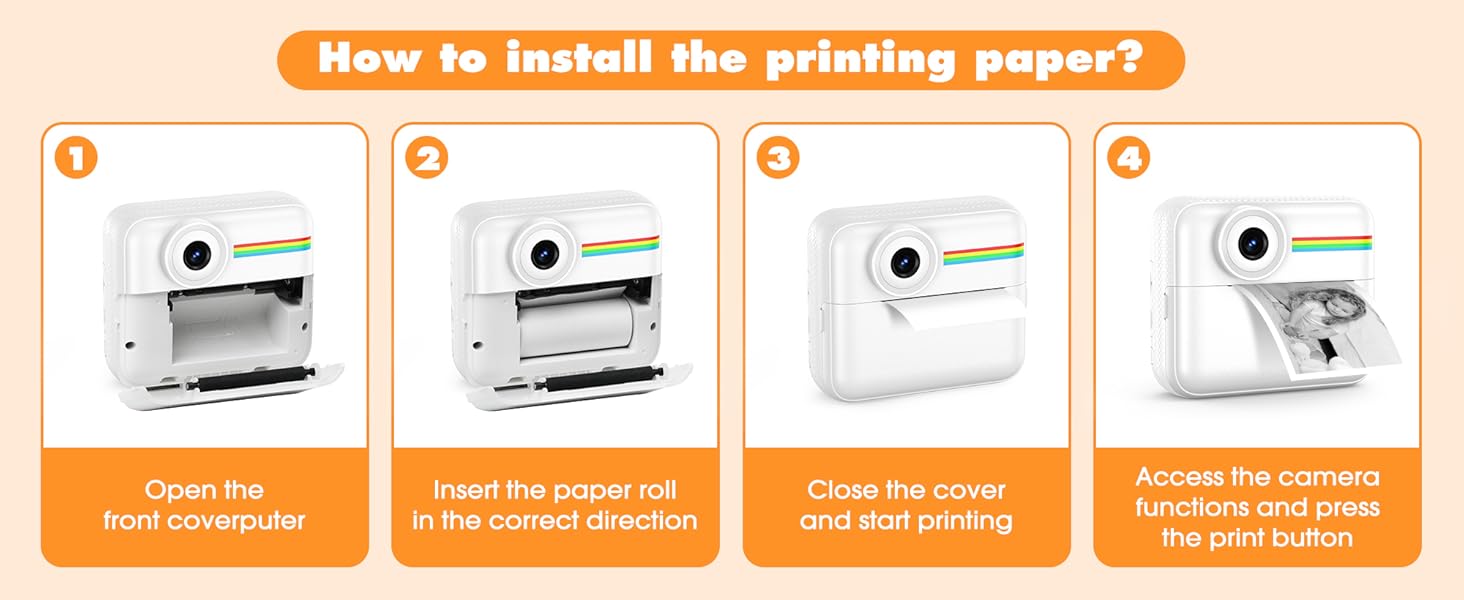 How to install the printing paper?

1

Open the front coverputer

2

Insert the paper roll in the correct direction

3

Close the cover and start printing

4

Access the camera functions and press the print button