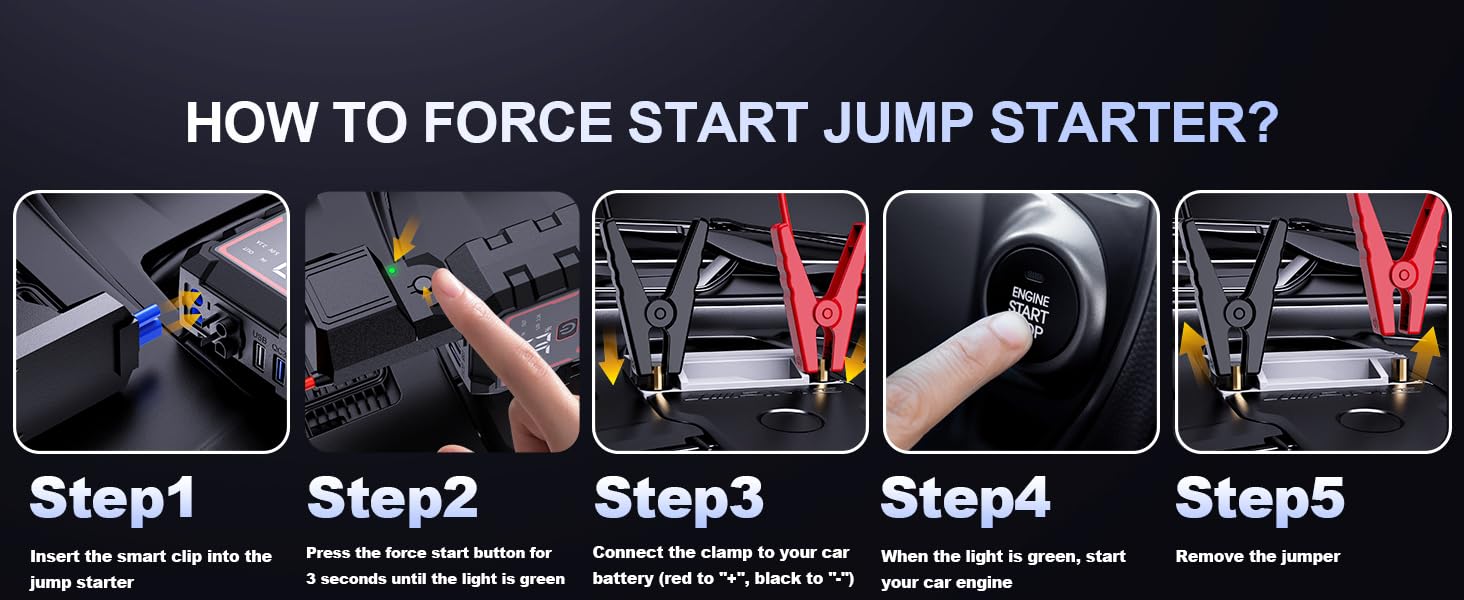 HOW TO FORCE START JUMP STARTER?

ENGINE START STOP

Step1
Insert the smart clip into the jump starter

Step2
Press the force start button for 3 seconds until the light is green

Step3
Connect the clamp to your car battery (red to "+", black to "-")

Step4
When the light is green, start your car engine

Step5
Remove the jumper