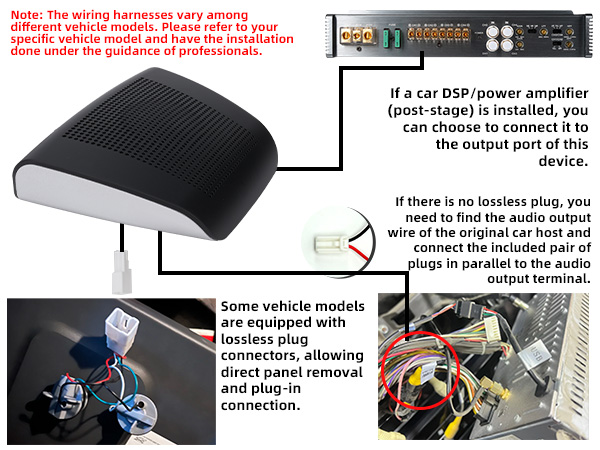 Note: The wiring harnesses vary among different vehicle models. Please refer to your specific vehicle model and have the installation done under the guidance of professionals.

If a car DSP/power amplifier (post-stage) is installed, you can choose to connect it to the output port of this device.

If there is no lossless plug, you need to find the audio output wire of the original car host and connect the included pair of plugs in parallel to the audio output terminal.

Some vehicle models are equipped with lossless plug connectors, allowing direct panel removal and plug-in connection.

USB