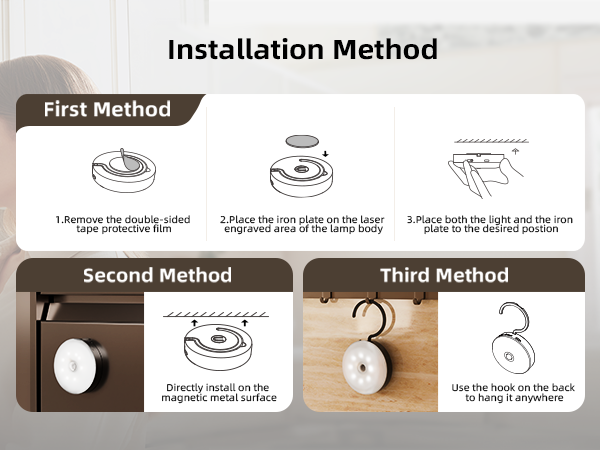 Installation Method

First Method

1.Remove the double-sided tape protective film

2.Place the iron plate on the laser engraved area of the lamp body

3.Place both the light and the iron plate to the desired postion

Second Method

Directly install on the magnetic metal surface

Third Method

Use the hook on the back to hang it anywhere