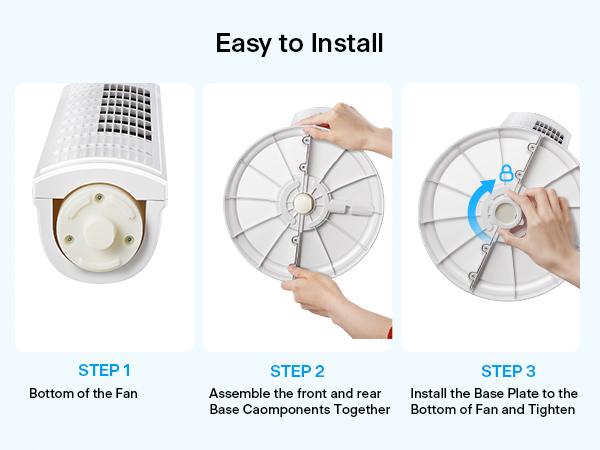 Easy to Install

STEP 1
Bottom of the Fan

STEP 2
Assemble the front and rear Base Caomponents Together

STEP 3
Install the Base Plate to the Bottom of Fan and Tighten