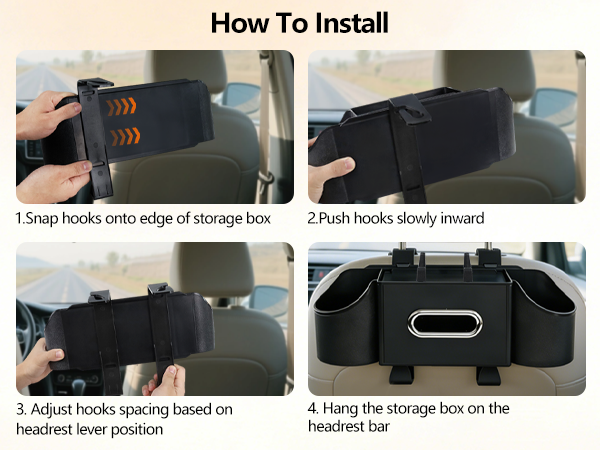 How To Install

1.Snap hooks onto edge of storage box

2.Push hooks slowly inward

3. Adjust hooks spacing based on headrest lever position

4. Hang the storage box on the headrest bar