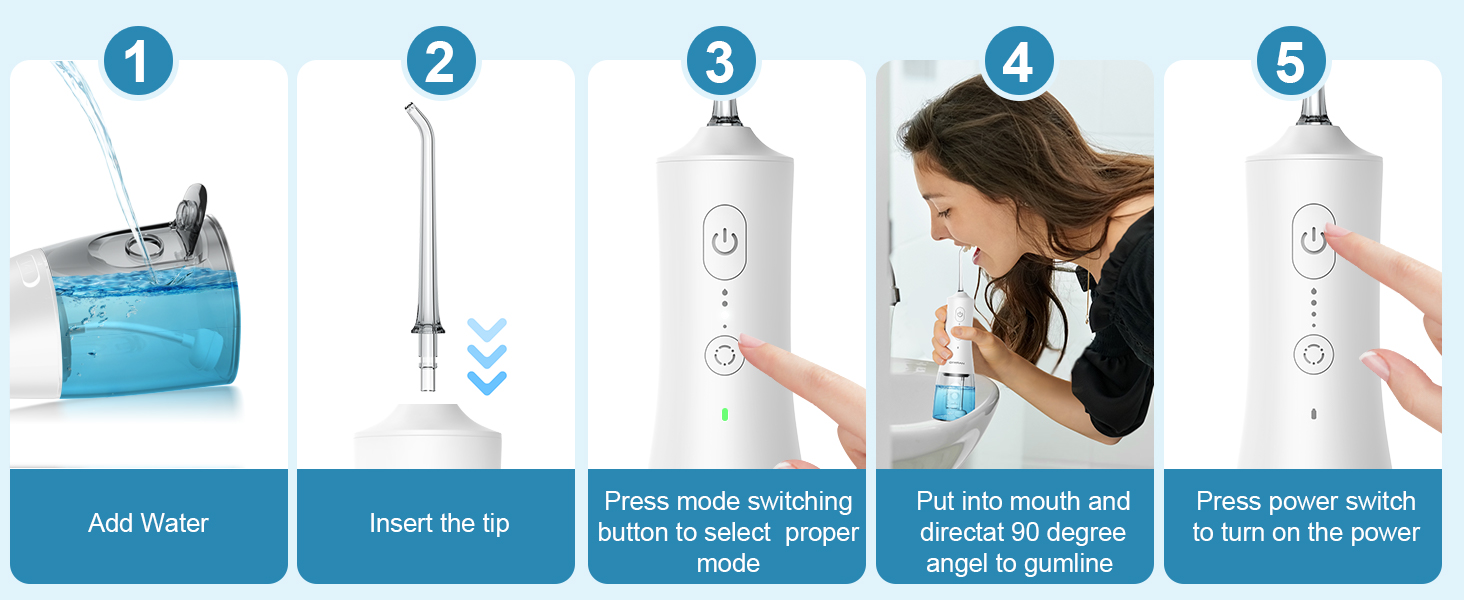 1

Add Water

2

Insert the tip

3

Press mode switching button to select proper mode

4

Put into mouth and directat 90 degree angel to gumline

5

Press power switch to turn on the power