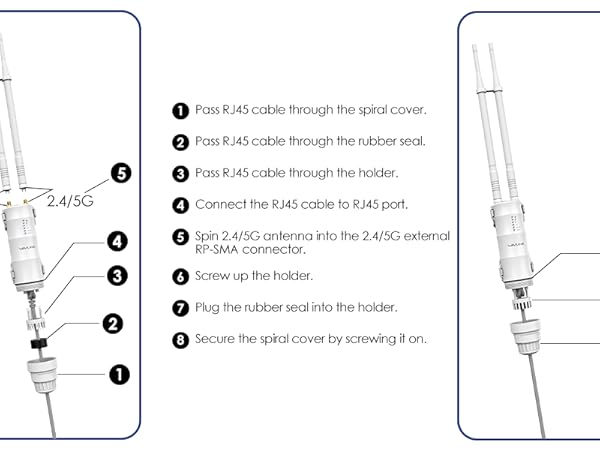 5
2.4/5G
4
3
2
1

1 Pass RJ45 cable through the spiral cover.

2 Pass RJ45 cable through the rubber seal.

3 Pass RJ45 cable through the holder.

4 Connect the RJ45 cable to RJ45 port.

5 Spin 2.4/5G antenna into the 2.4/5G external RP-SMA connector.

6 Screw up the holder.

7 Plug the rubber seal into the holder.

8 Secure the spiral cover by screwing it on.