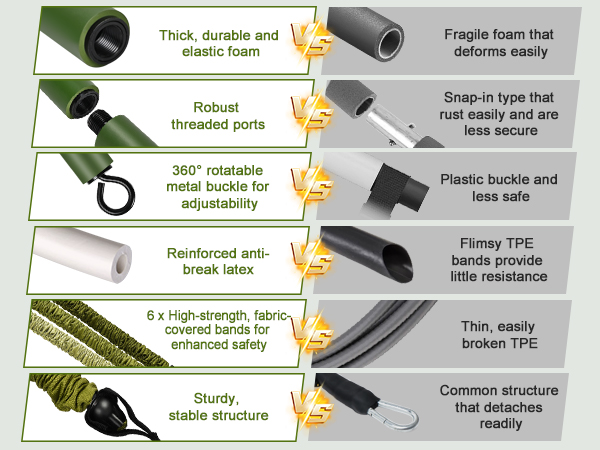 Thick, durable and elastic foam

VS

Fragile foam that deforms easily

Robust threaded ports

VS

Snap-in type that rust easily and are less secure

360° rotatable metal buckle for adjustability

VS

Plastic buckle and less safe

Reinforced anti-break latex

VS

Flimsy TPE bands provide little resistance

6 x High-strength, fabric-covered bands for enhanced safety

VS

Thin, easily broken TPE

Sturdy, stable structure

VS

Common structure that detaches readily