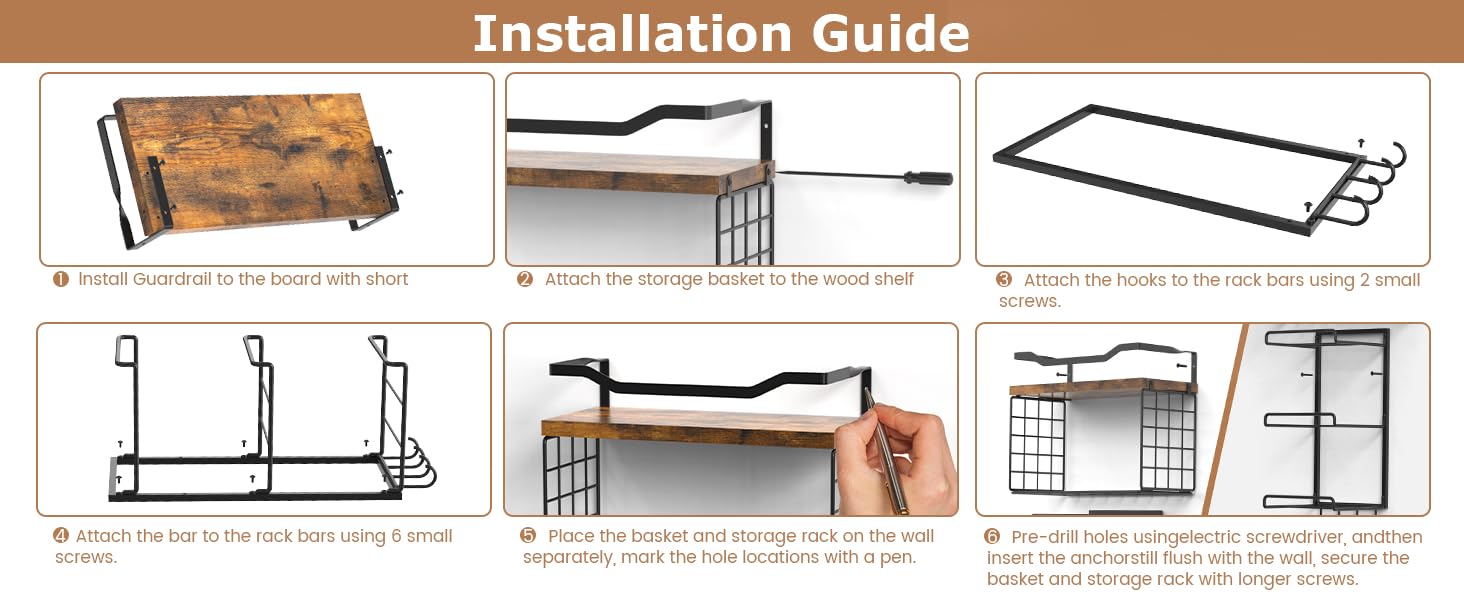 Installation Guide

❶ Install Guardrail to the board with short

❷ Attach the storage basket to the wood shelf

❸ Attach the hooks to the rack bars using 2 small screws.

❹ Attach the bar to the rack bars using 6 small screws.

❺ Place the basket and storage rack on the wall separately, mark the hole locations with a pen.

❻ Pre-drill holes usingelectric screwdriver, andthen insert the anchorstill flush with the wall, secure the basket and storage rack with longer screws.