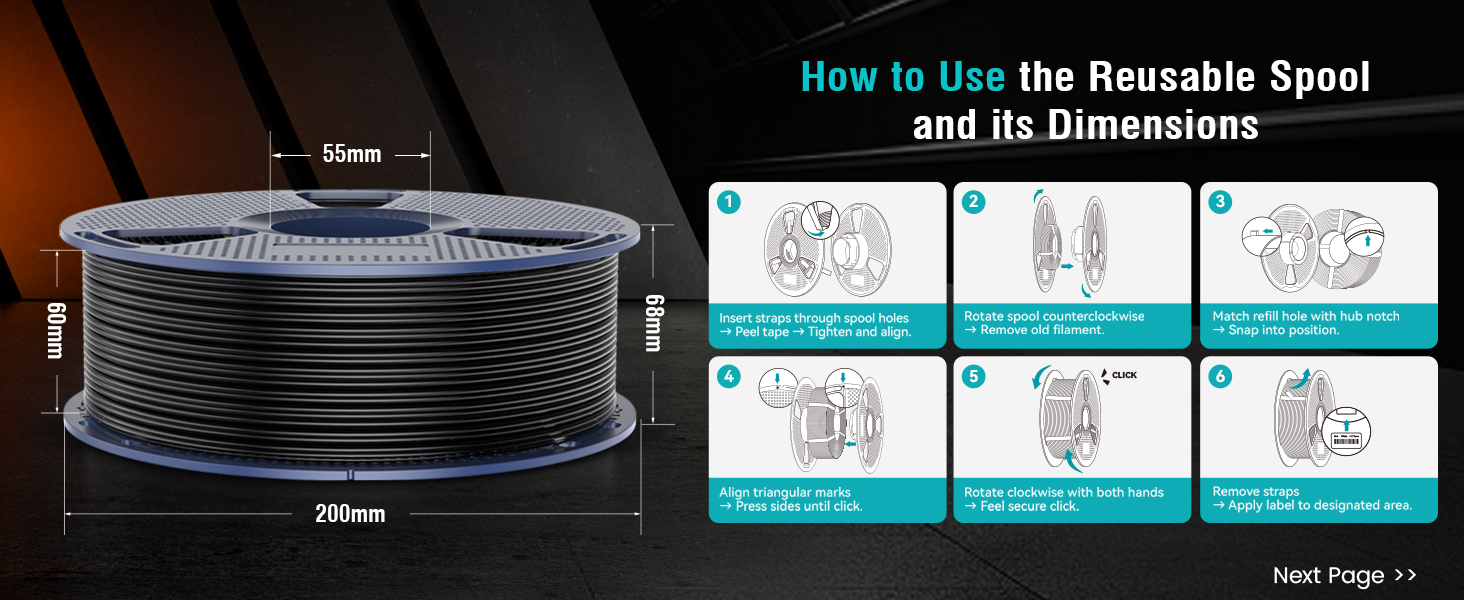 How to Use the Reusable Spool and its Dimensions

55mm

60mm

68mm

200mm

1

Insert straps through spool holes → Peel tape → Tighten and align.

2

Rotate spool counterclockwise → Remove old filament.

3

Match refill hole with hub notch → Snap into position.

4

Align triangular marks → Press sides until click.

5

CLICK

Rotate clockwise with both hands → Feel secure click.

6

Remove straps → Apply label to designated area.

Next Page >>