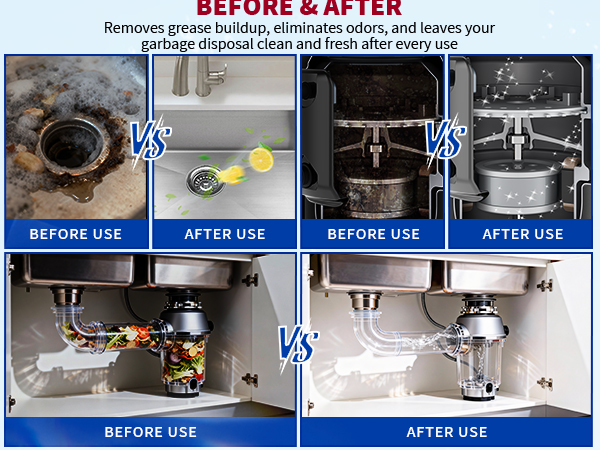 BEFORE & AFTER
Removes grease buildup, eliminates odors, and leaves your garbage disposal clean and fresh after every use

VS
BEFORE USE
AFTER USE

VS
BEFORE USE
AFTER USE

VS
BEFORE USE
AFTER USE