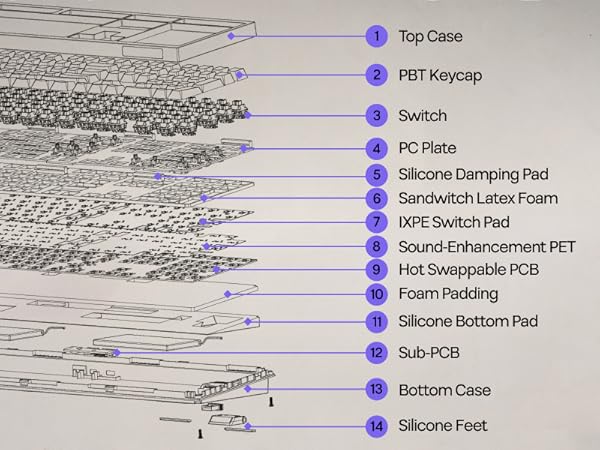 1 Top Case
2 PBT Keycap
3 Switch
4 PC Plate
5 Silicone Damping Pad
6 Sandwitch Latex Foam
7 IXPE Switch Pad
8 Sound-Enhancement PET
9 Hot Swappable PCB
10 Foam Padding
11 Silicone Bottom Pad
12 Sub-PCB
13 Bottom Case
14 Silicone Feet