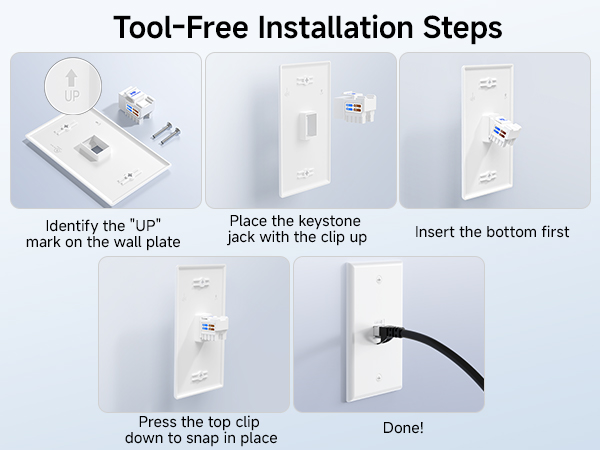 Tool-Free Installation Steps

UP

Identify the "UP" mark on the wall plate

Place the keystone jack with the clip up

Insert the bottom first

Press the top clip down to snap in place

Done!