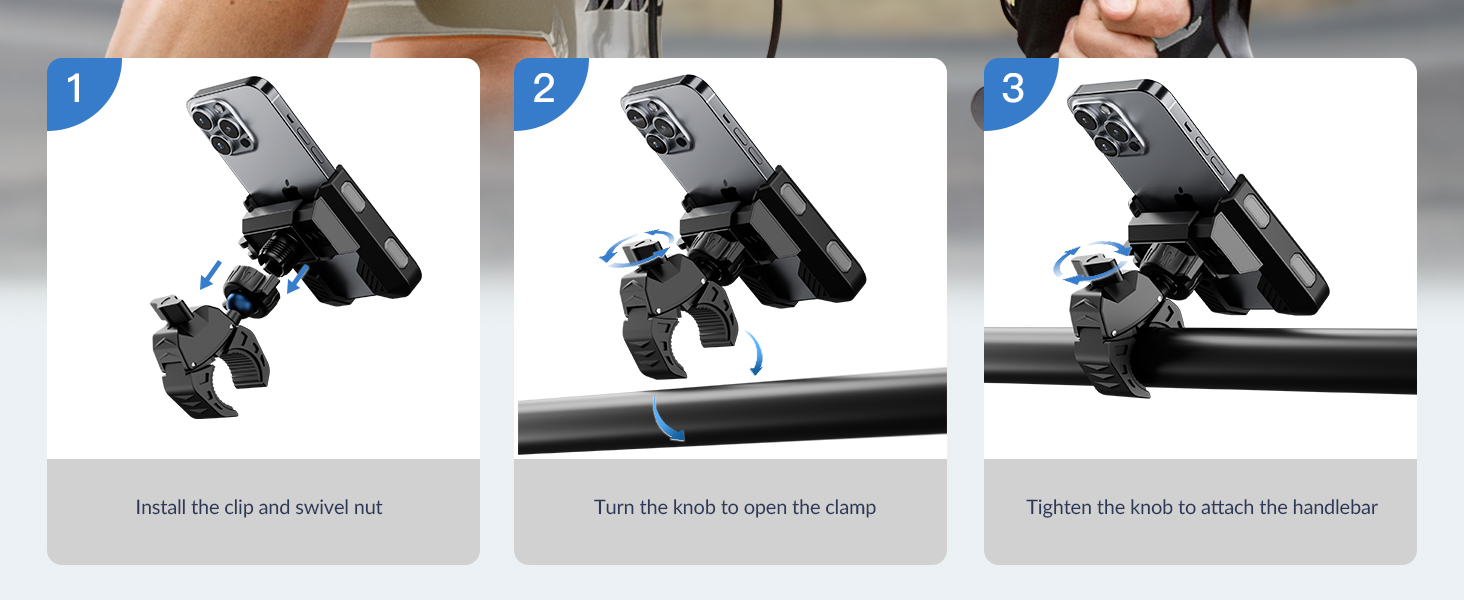 1

Install the clip and swivel nut

2

Turn the knob to open the clamp

3

Tighten the knob to attach the handlebar