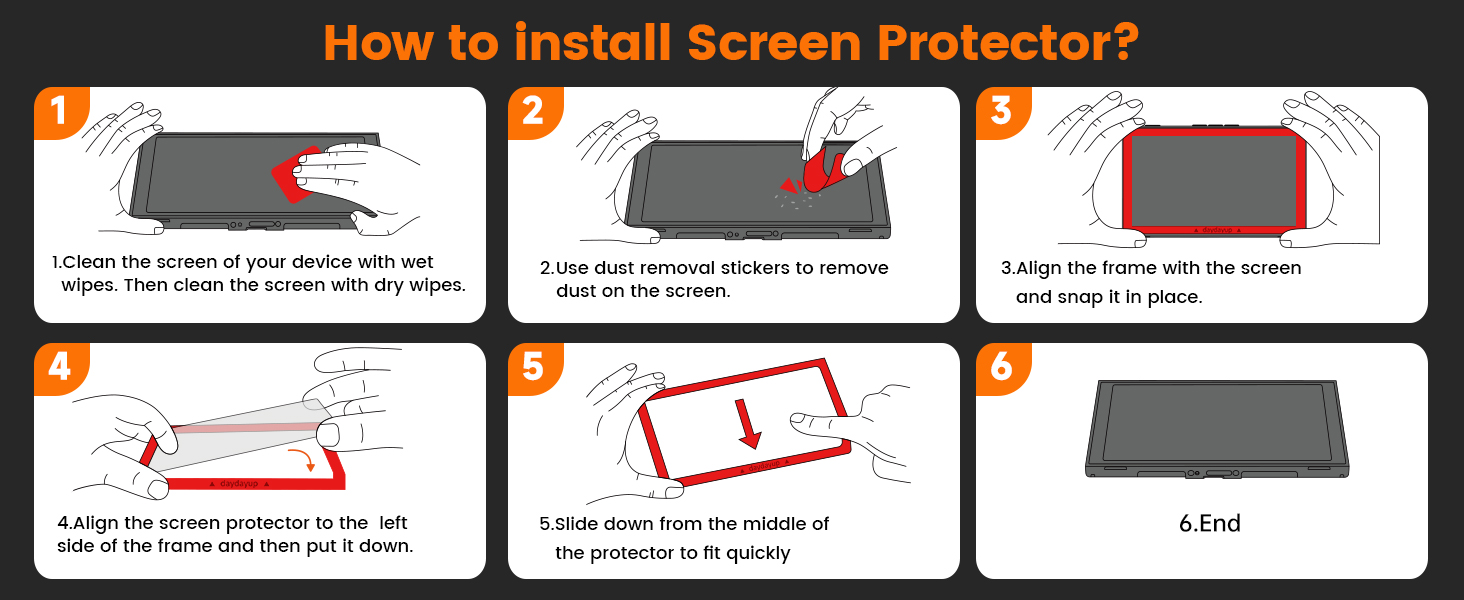 How to install Screen Protector?

1

1.Clean the screen of your device with wet wipes. Then clean the screen with dry wipes.

2

2.Use dust removal stickers to remove dust on the screen.

3

daydayup

3.Align the frame with the screen and snap it in place.

4

daydayup

4.Align the screen protector to the left side of the frame and then put it down.

5

daydayup

5.Slide down from the middle of the protector to fit quickly

6

6.End