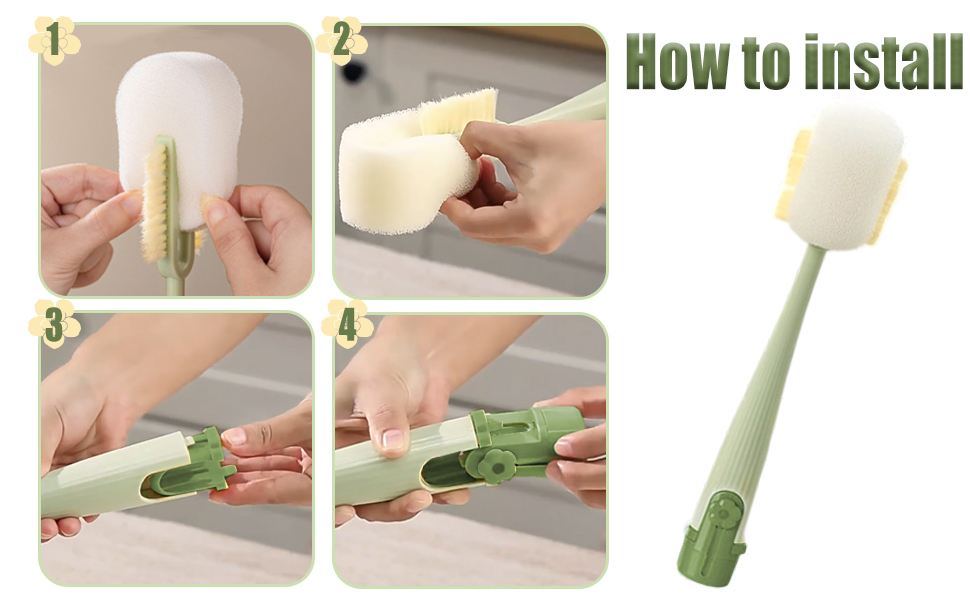 1

2

How to install

3

4