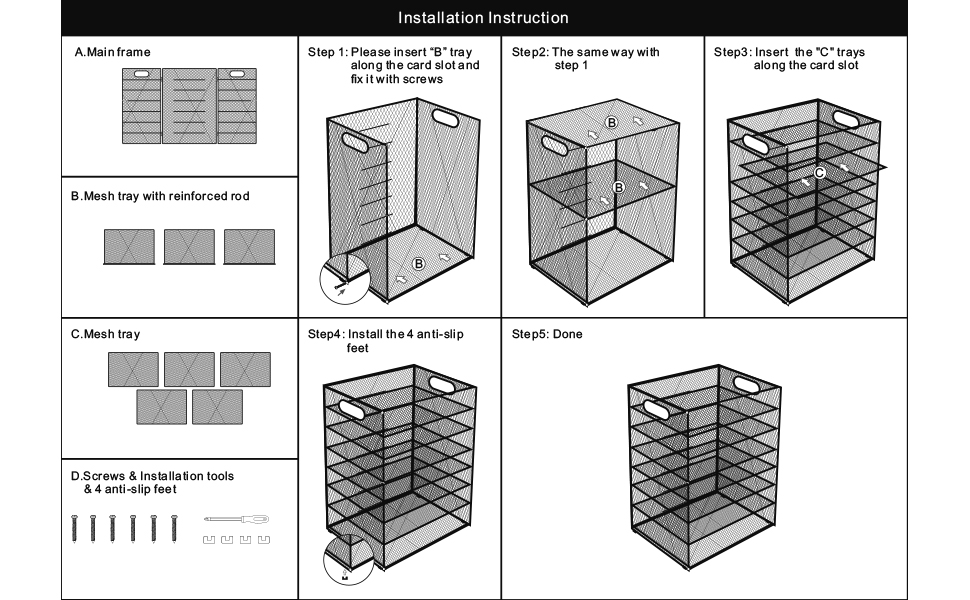 Installation Instruction

A.Main frame

B.Mesh tray with reinforced rod

C.Mesh tray

D.Screws & Installation tools & 4 anti-slip feet

Step 1: Please insert "B" tray along the card slot and fix it with screws

B

Step2: The same way with step 1

B

B

Step3: Insert the "C" trays along the card slot

C

Step4: Install the 4 anti-slip feet

Step5: Done