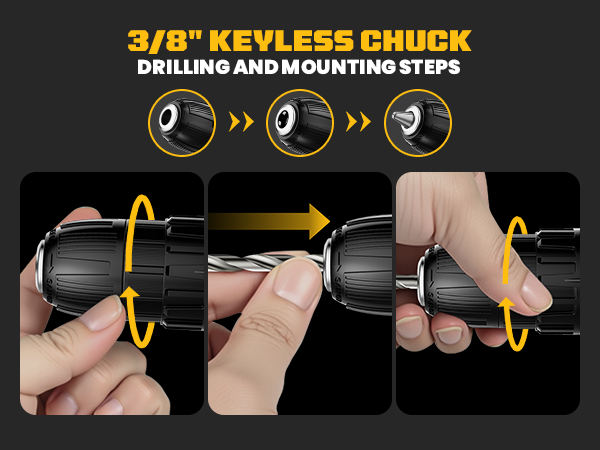 3/8" KEYLESS CHUCK
DRILLING AND MOUNTING STEPS