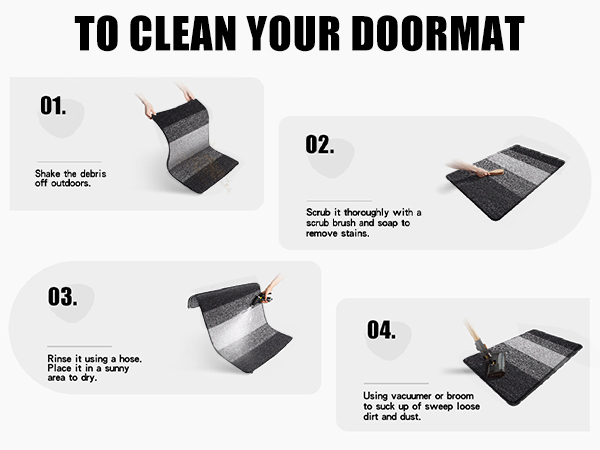 TO CLEAN YOUR DOORMAT

01.

Shake the debris off outdoors.

02.

Scrub it thoroughly with a scrub brush and soap to remove stains.

03.

Rinse it using a hose. Place it in a sunny area to dry.

04.

Using vacuumer or broom to suck up of sweep loose dirt and dust.