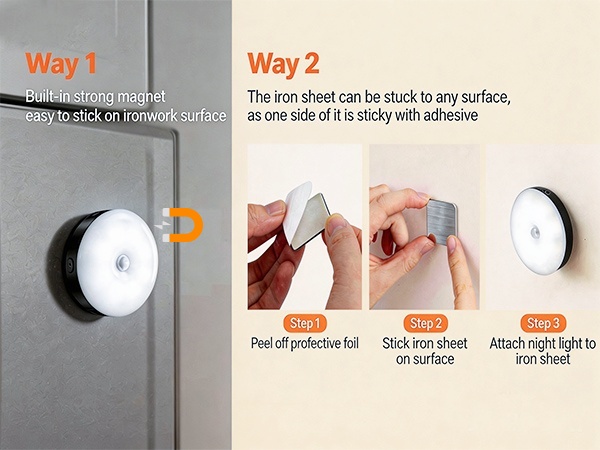 Way 1

Built-in strong magnet easy to stick on ironwork surface

Way 2

The iron sheet can be stuck to any surface, as one side of it is sticky with adhesive

Step 1
Peel off profective foil

Step 2
Stick iron sheet on surface

Step 3
Attach night light to iron sheet