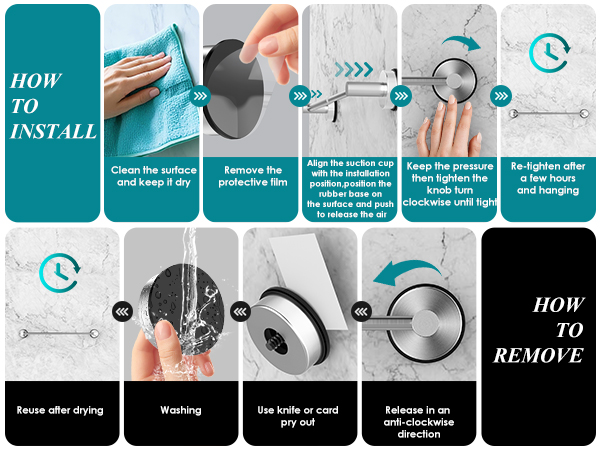 HOW TO INSTALL

Clean the surface and keep it dry

Remove the protective film

Align the suction cup with the installation position,position the rubber base on the surface and push to release the air

Keep the pressure then tighten the knob turn clockwise until tight

Re-tighten after a few hours and hanging

HOW TO REMOVE

Release in an anti-clockwise direction

Use knife or card pry out

Washing

Reuse after drying