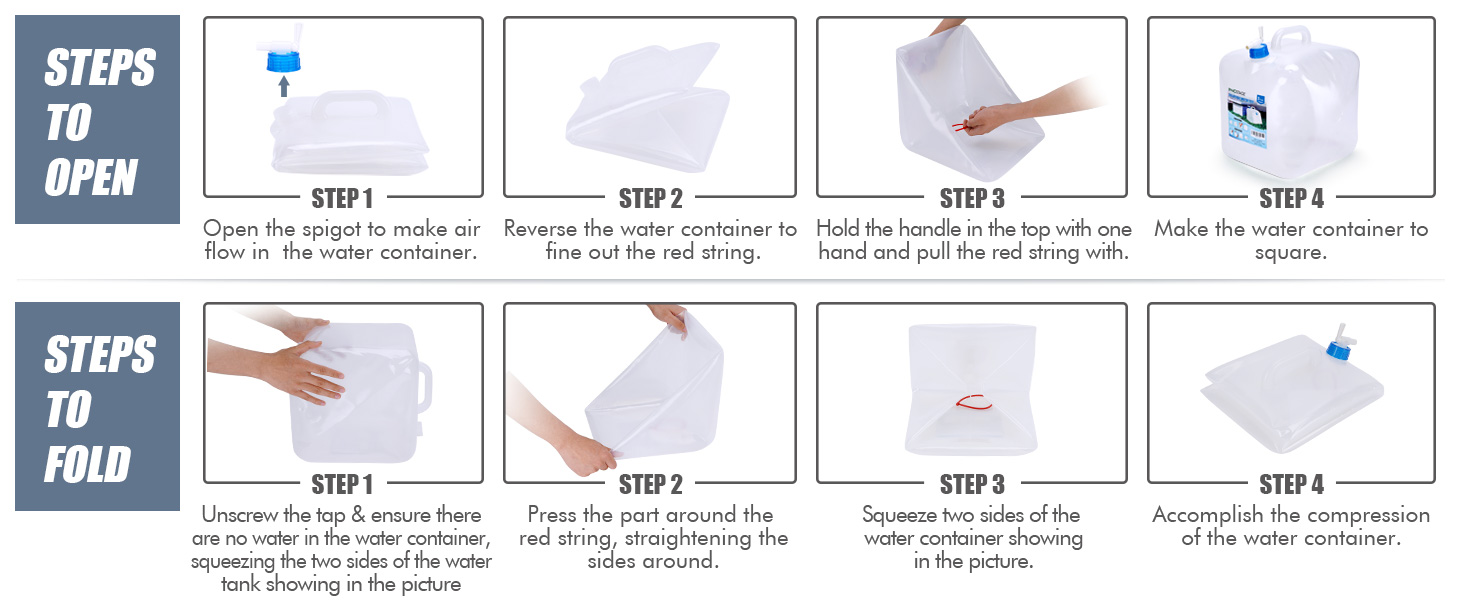 STEPS TO OPEN

STEP 1
Open the spigot to make air flow in the water container.

STEP 2
Reverse the water container to fine out the red string.

STEP 3
Hold the handle in the top with one hand and pull the red string with.

STEP 4
Make the water container to square.

STEPS TO FOLD

STEP 1
Unscrew the tap & ensure there are no water in the water container, squeezing the two sides of the water tank showing in the picture

STEP 2
Press the part around the red string, straightening the sides around.

STEP 3
Squeeze two sides of the water container showing in the picture.

STEP 4
Accomplish the compression of the water container.