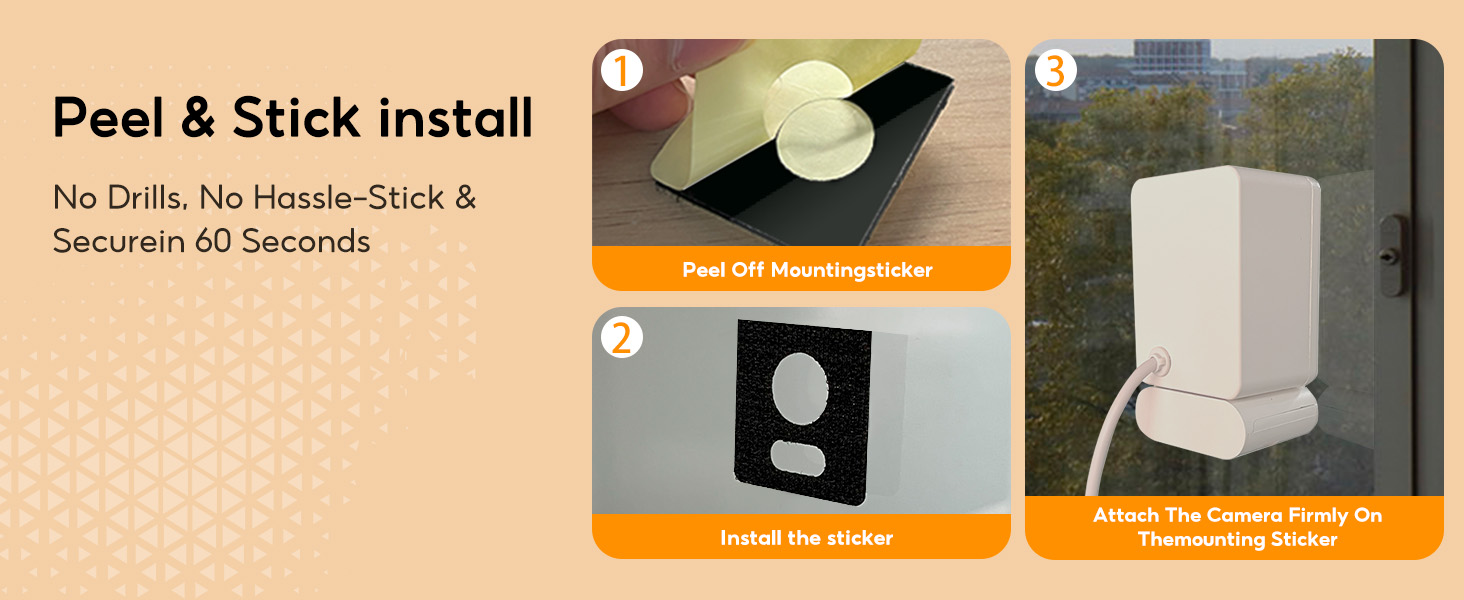 Peel & Stick install

No Drills, No Hassle-Stick & Securein 60 Seconds

1

Peel Off Mountingsticker

2

Install the sticker

3

Attach The Camera Firmly On Themounting Sticker