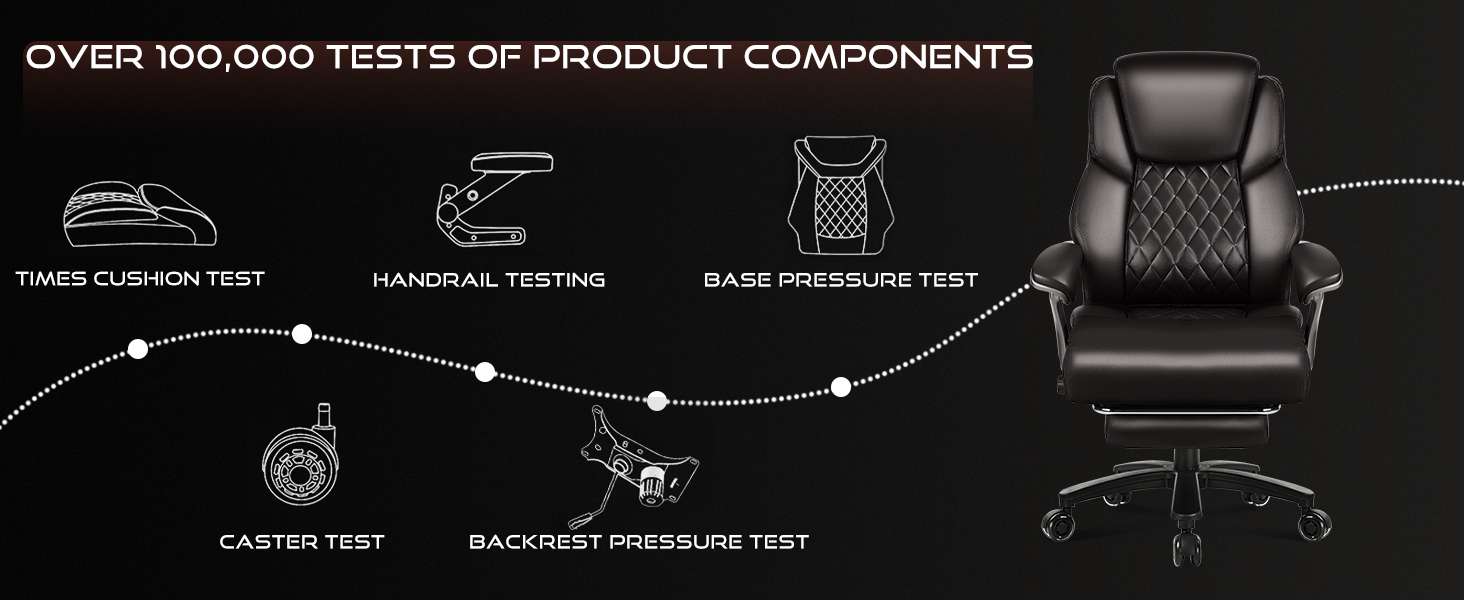 OVER 100,000 TESTS OF PRODUCT COMPONENTS

TIMES CUSHION TEST

HANDRAIL TESTING

BASE PRESSURE TEST

CASTER TEST

BACKREST PRESSURE TEST