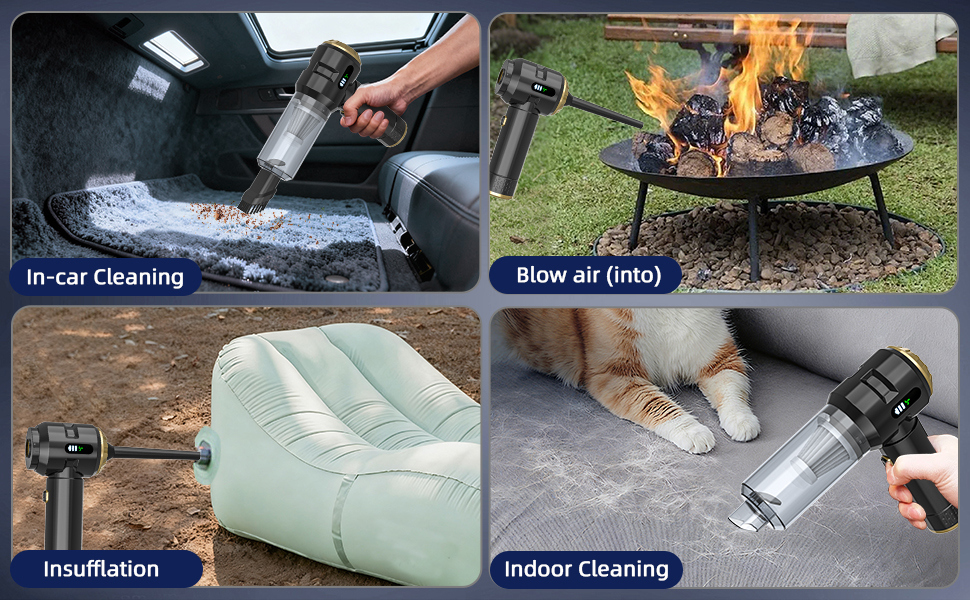 In-car Cleaning

Blow air (into)

Insufflation

Indoor Cleaning