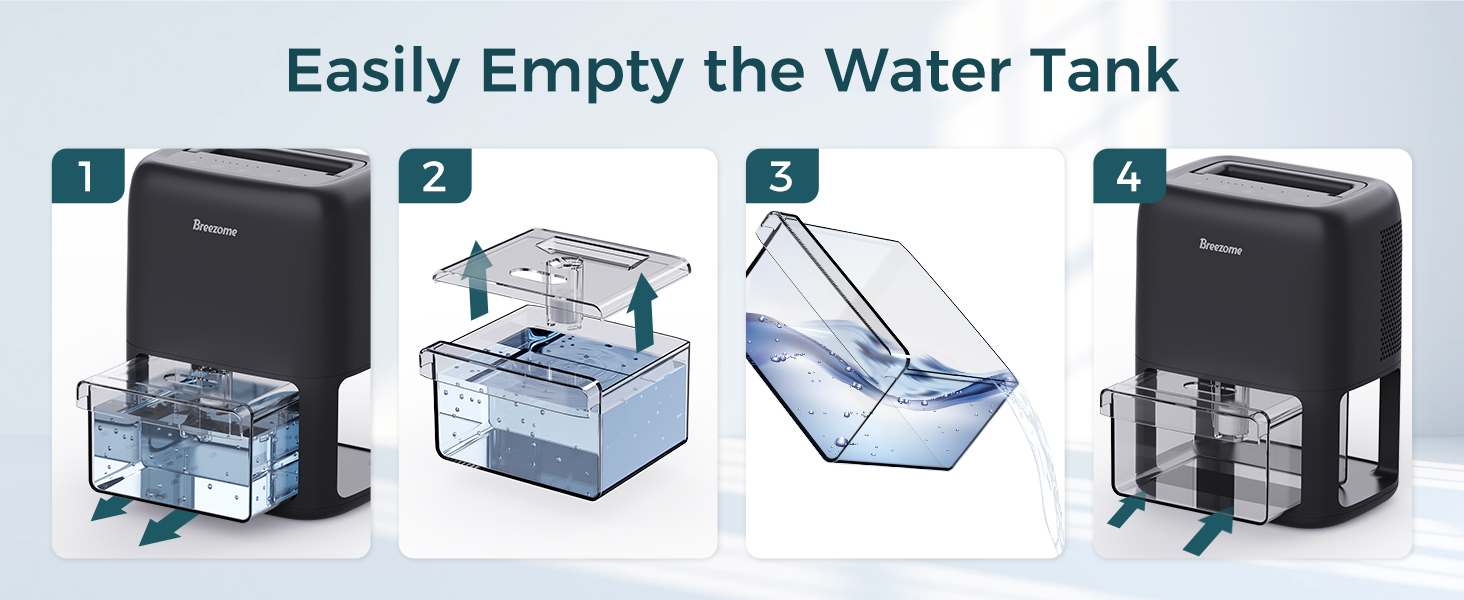 Easily Empty the Water Tank

1

Breezome

2

3

4

Breezome