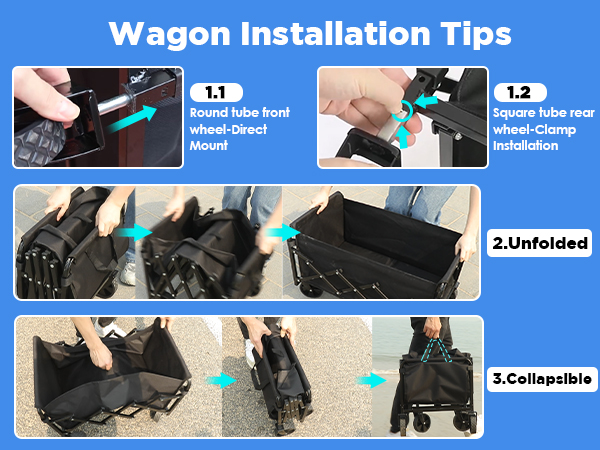 Wagon Installation Tips

1.1
Round tube front wheel-Direct Mount

1.2
Square tube rear wheel-Clamp Installation

2.Unfolded

3.Collapsible