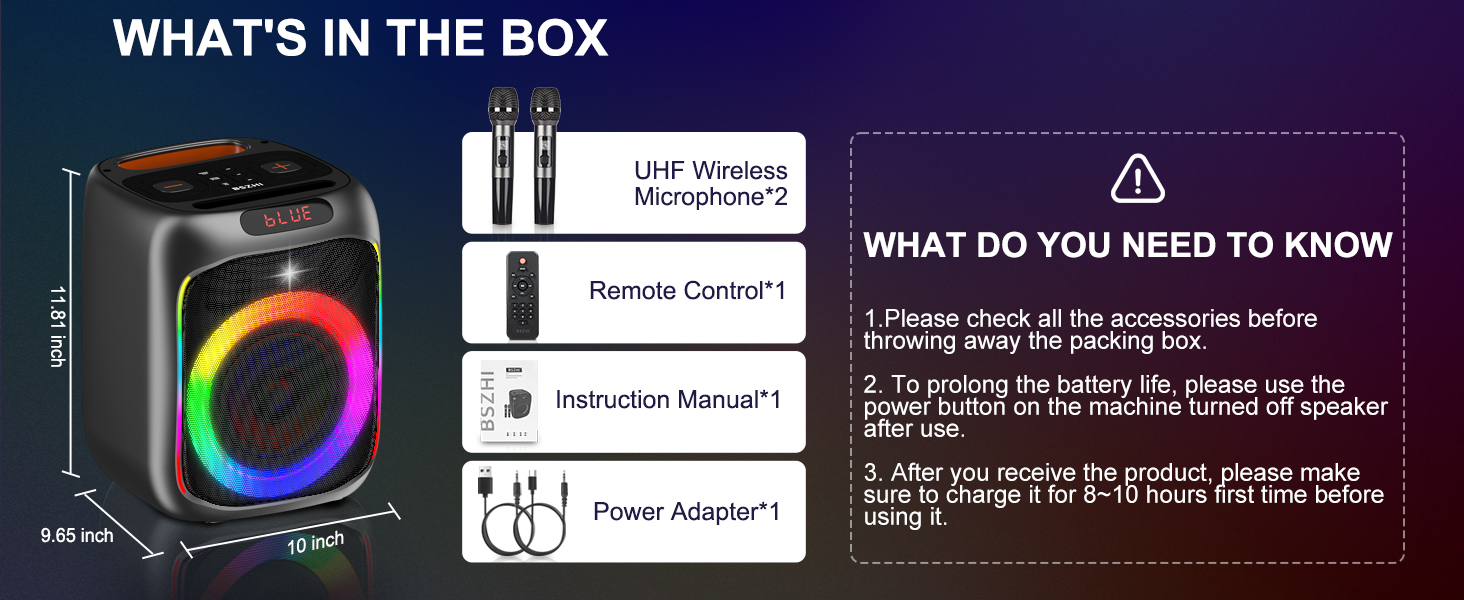 WHAT'S IN THE BOX

BSZHI

bLUE

11.81 inch

9.65 inch

10 inch

UHF Wireless Microphone*2

Remote Control*1

BSZHI

Instruction Manual*1

Power Adapter*1

WHAT DO YOU NEED TO KNOW

1.Please check all the accessories before throwing away the packing box.

2. To prolong the battery life, please use the power button on the machine turned off speaker after use.

3. After you receive the product, please make sure to charge it for 8~10 hours first time before using it.