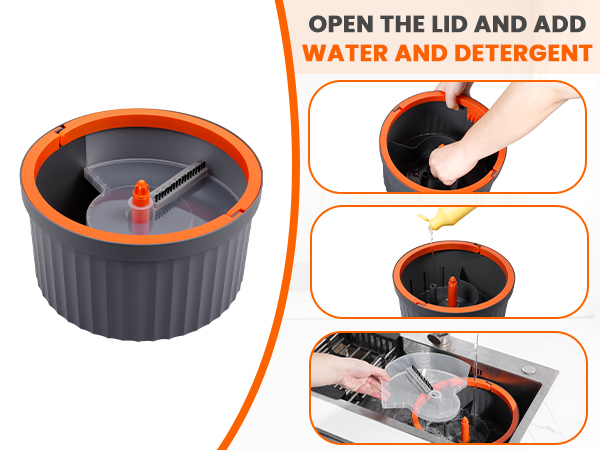 OPEN THE LID AND ADD
WATER AND DETERGENT