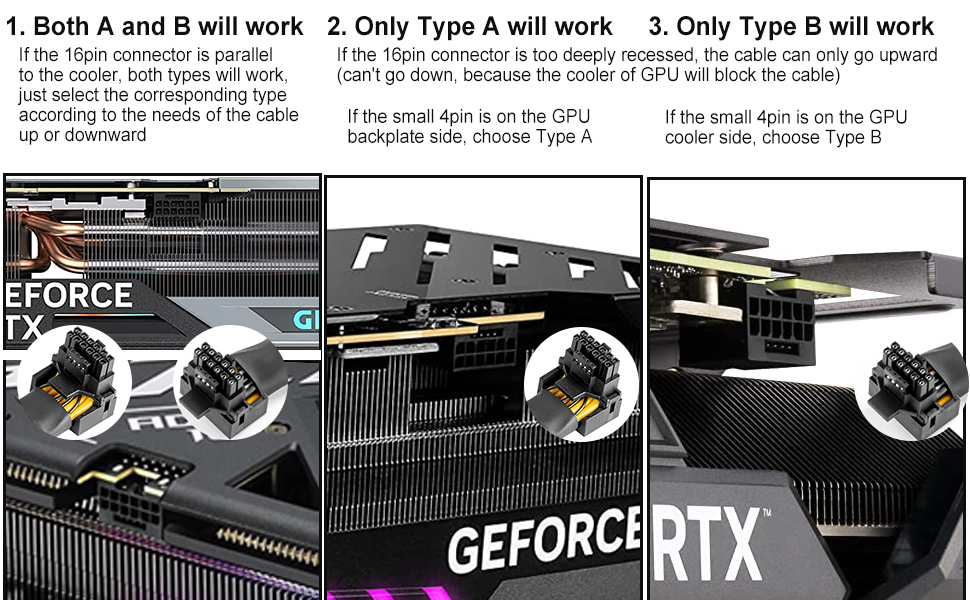 1. Both A and B will work

If the 16pin connector is parallel to the cooler, both types will work, just select the corresponding type according to the needs of the cable up or downward

2. Only Type A will work

3. Only Type B will work

If the 16pin connector is too deeply recessed, the cable can only go upward (can't go down, because the cooler of GPU will block the cable)

If the small 4pin is on the GPU backplate side, choose Type A

If the small 4pin is on the GPU cooler side, choose Type B

EFORCE
TX
GI

GEFORCE

RTX™