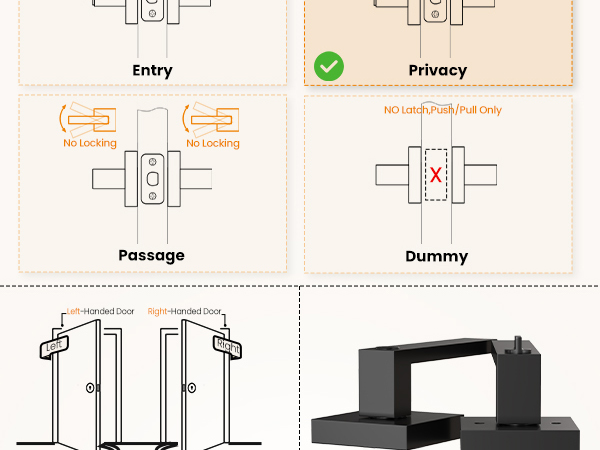 Entry

Privacy

No Locking

No Locking

Passage

NO Latch,Push/Pull Only

X

Dummy

Left-Handed Door

Right-Handed Door

Left

Right