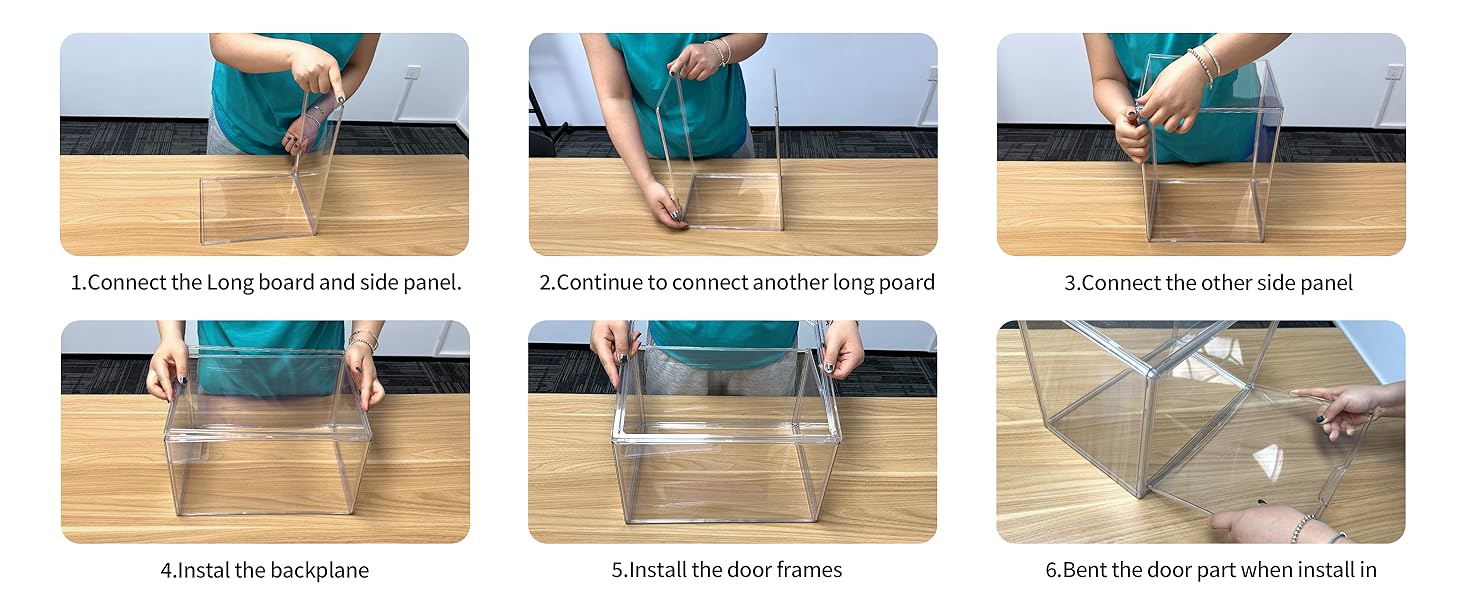 1.Connect the Long board and side panel.

2.Continue to connect another long poard

3.Connect the other side panel

4.Instal the backplane

5.Install the door frames

6.Bent the door part when install in