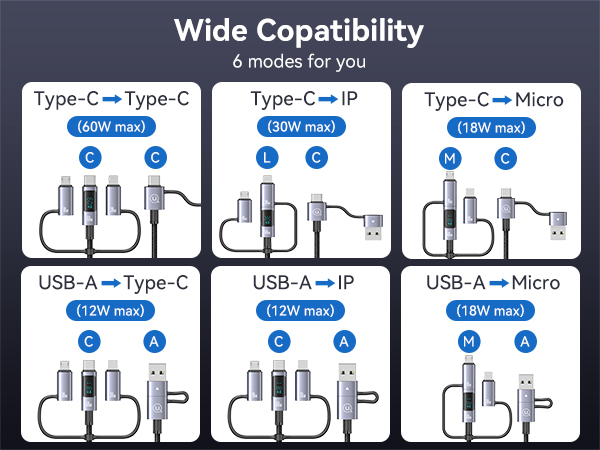 Wide Copatibility
6 modes for you

Type-C → Type-C
(60W max)
C C

Type-C → IP
(30W max)
L C

Type-C → Micro
(18W max)
M C

USB-A → Type-C
(12W max)
C A

USB-A → IP
(12W max)
C A

USB-A → Micro
(18W max)
M A